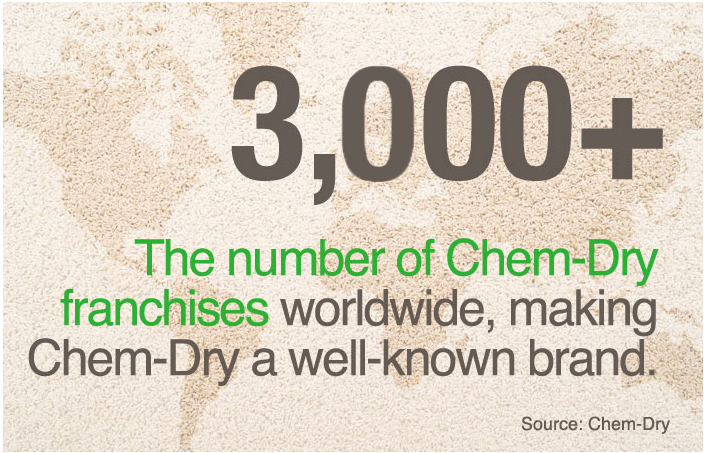 3,000+

The number of Chem-Dry franchises worldwide, making Chem-Dry a well-known brand.

Source: Chem-Dry